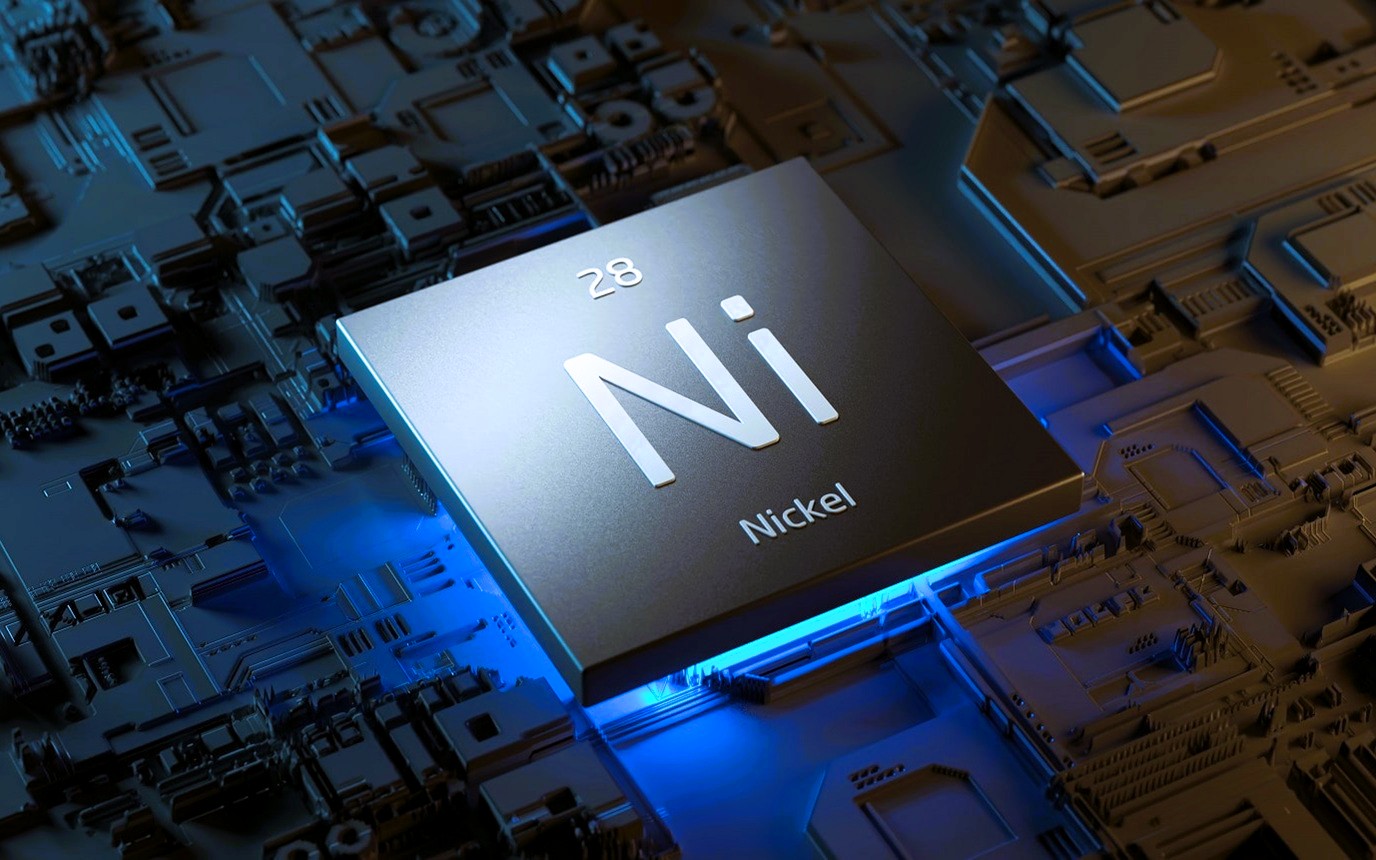 28
Ni
Nickel